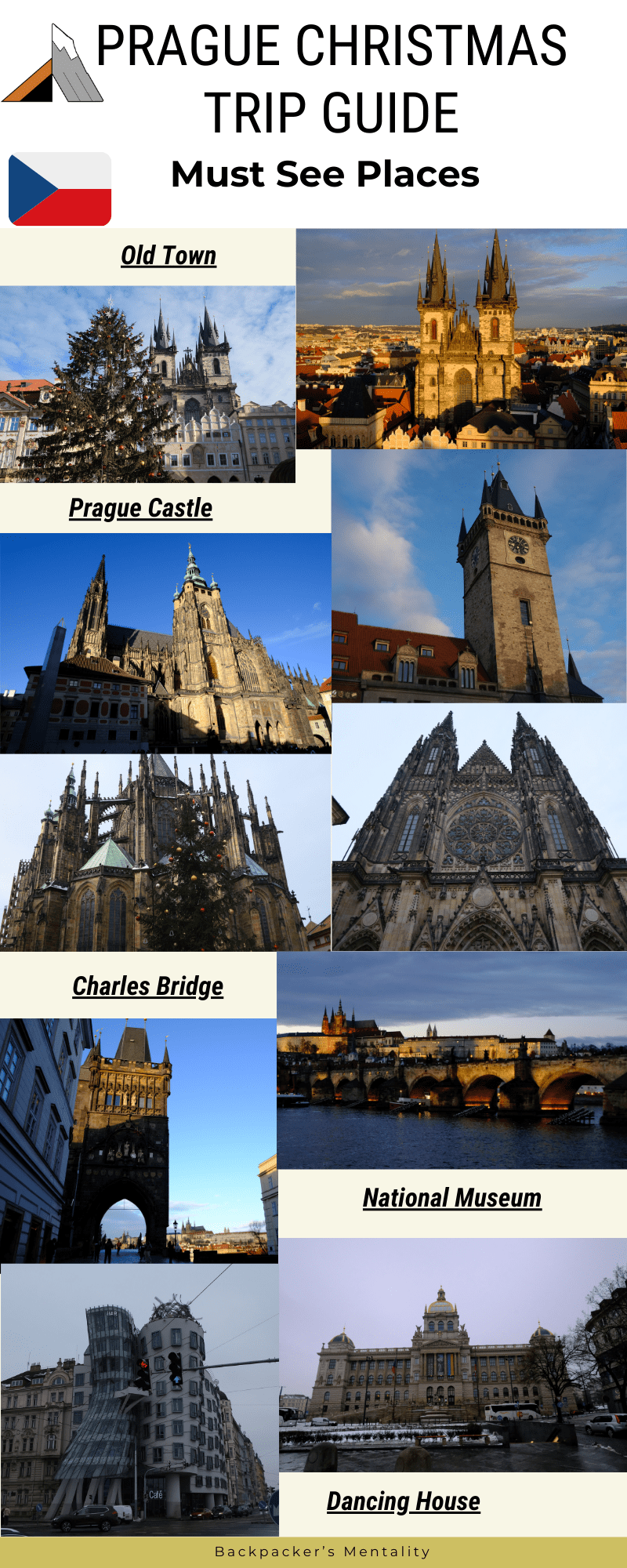 PRAGUE CHRISTMAS TRIP GUIDE

Must See Places

Old Town

Prague Castle

Charles Bridge

National Museum

Café

Dancing House

Backpacker's Mentality