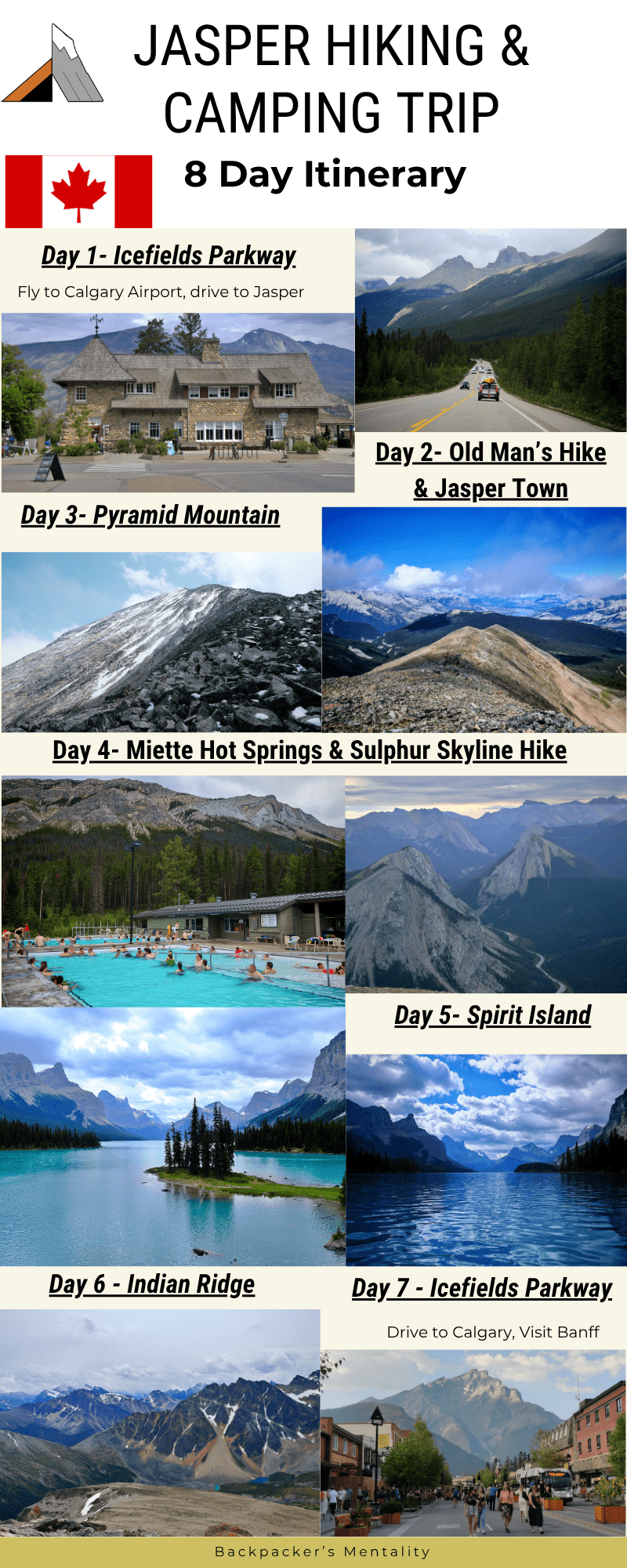 JASPER HIKING & CAMPING TRIP

8 Day Itinerary

Day 1- Icefields Parkway

Fly to Calgary Airport, drive to Jasper

Day 2- Old Man's Hike & Jasper Town

Day 3- Pyramid Mountain

Day 4- Miette Hot Springs & Sulphur Skyline Hike

Day 5- Spirit Island

Day 6 - Indian Ridge

Day 7 - Icefields Parkway

Drive to Calgary, Visit Banff

Backpacker's Mentality